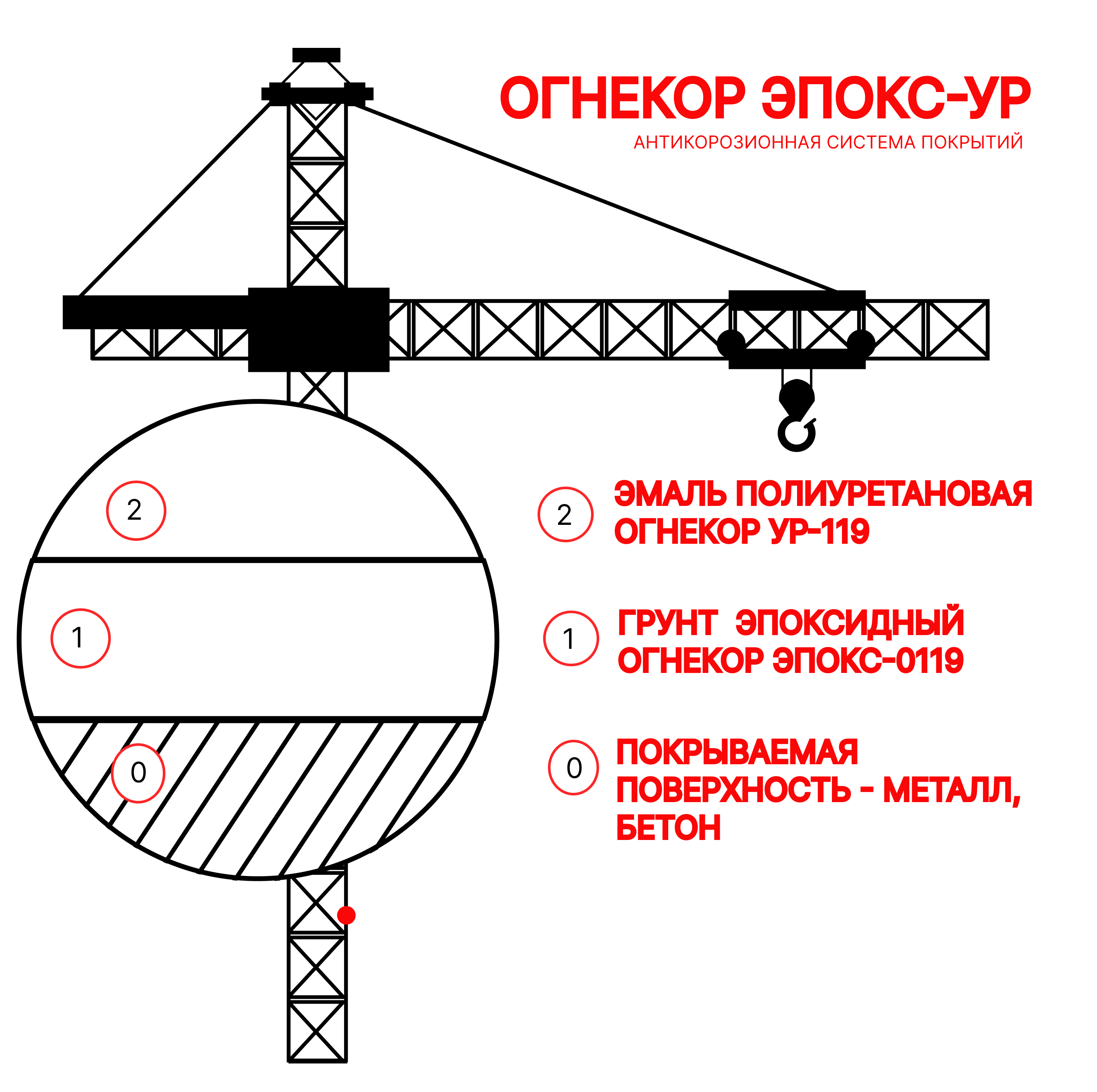 ОГНЕКОР ЭПОКС-УР
АНТИКОРОЗИОННАЯ СИСТЕМА ПОКРЫТИЙ

2

1

0

2 ЭМАЛЬ ПОЛИУРЕТАНОВАЯ ОГНЕКОР УР-119

1 ГРУНТ ЭПОКСИДНЫЙ ОГНЕКОР ЭПОКС-0119

0 ПОКРЫВАЕМАЯ ПОВЕРХНОСТЬ - МЕТАЛЛ, БЕТОН